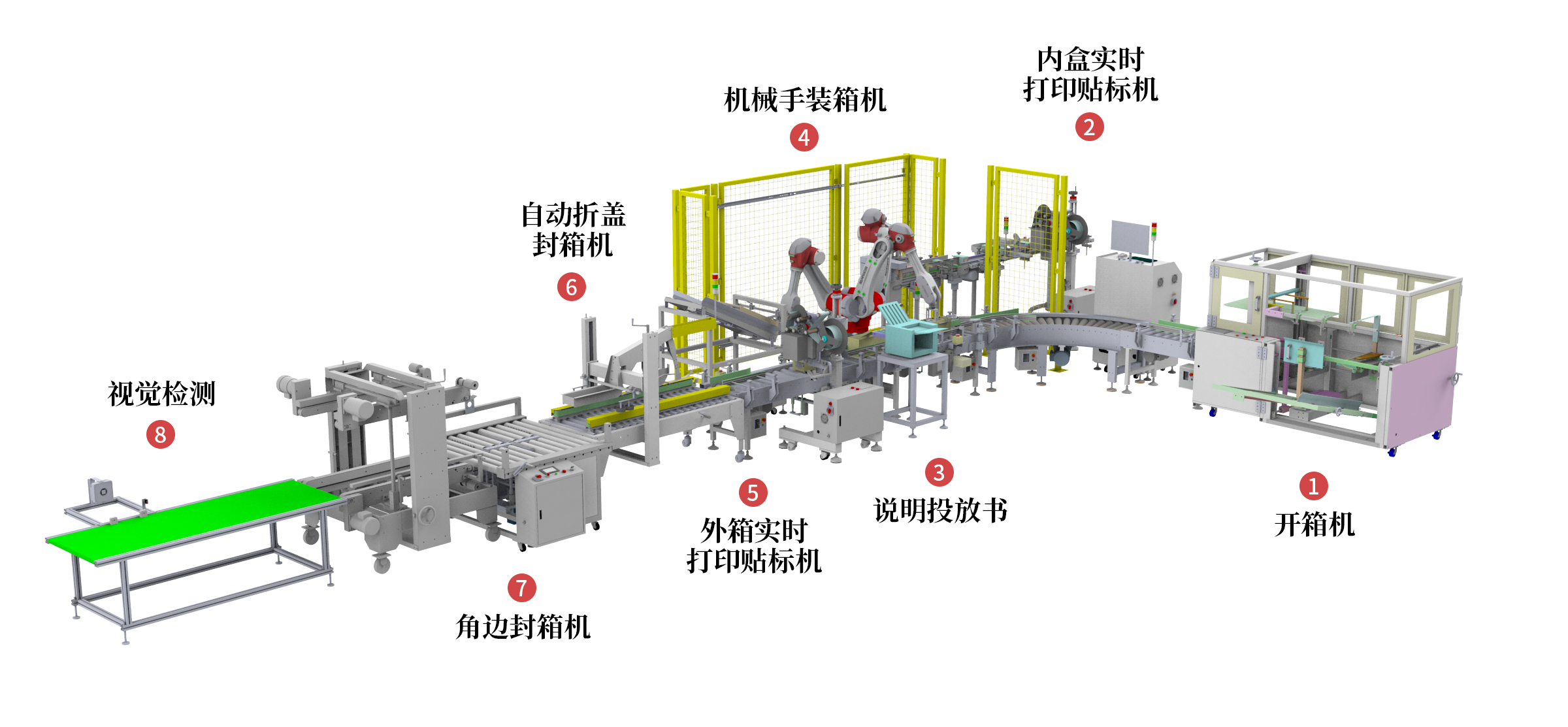 内盒实时
打印贴标机
2

机械手装箱机
4

自动折盖
封箱机
6

视觉检测
8

5
外箱实时
打印贴标机

3
说明投放书

1
开箱机

7
角边封箱机